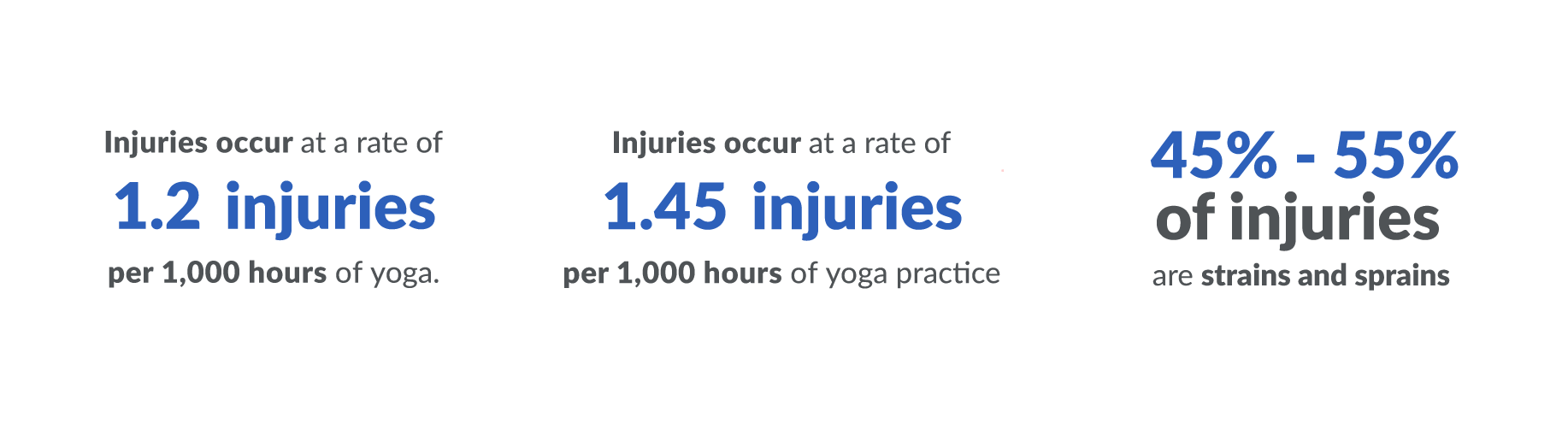 Injuries occur at a rate of
1.2 injuries
per 1,000 hours of yoga.

Injuries occur at a rate of
1.45 injuries
per 1,000 hours of yoga practice

45% - 55%
of injuries
are strains and sprains