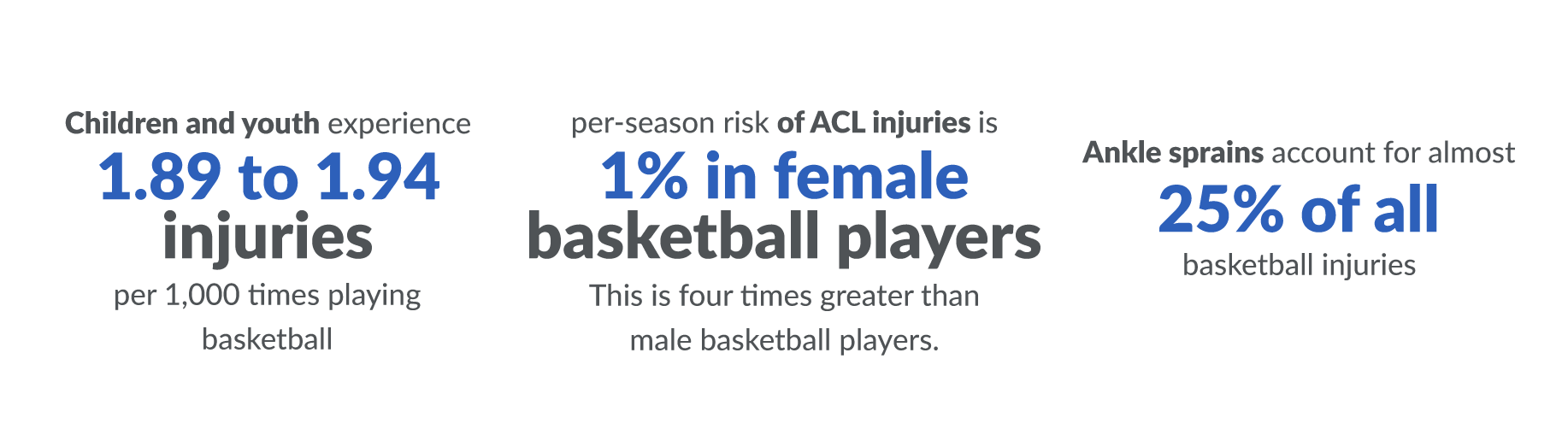 Children and youth experience
1.89 to 1.94
injuries
per 1,000 times playing basketball

per-season risk of ACL injuries is
1% in female
basketball players
This is four times greater than male basketball players.

Ankle sprains account for almost
25% of all
basketball injuries