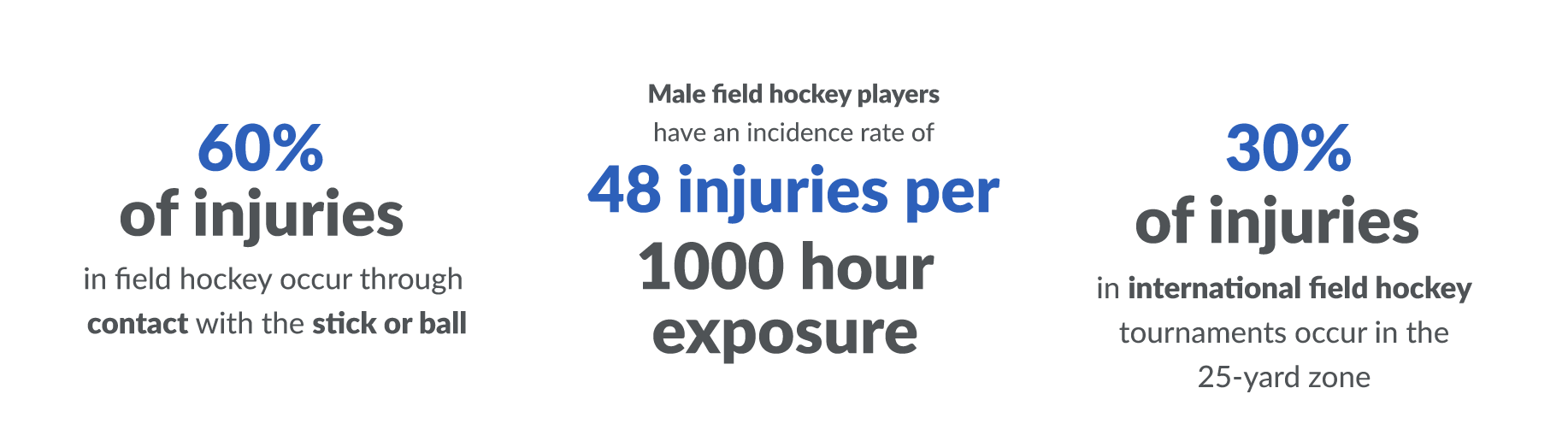 60%
of injuries
in field hockey occur through contact with the stick or ball

Male field hockey players have an incidence rate of
48 injuries per 1000 hour exposure

30%
of injuries
in international field hockey tournaments occur in the 25-yard zone