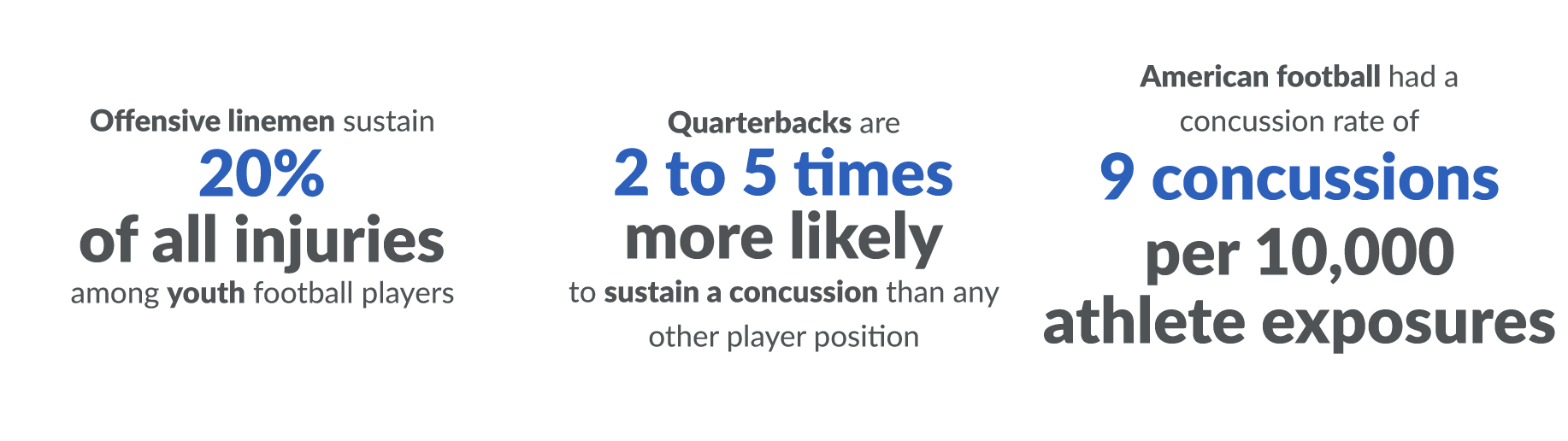 Offensive linemen sustain
20%
of all injuries
among youth football players

Quarterbacks are
2 to 5 times
more likely
to sustain a concussion than any other player position

American football had a concussion rate of
9 concussions
per 10,000
athlete exposures