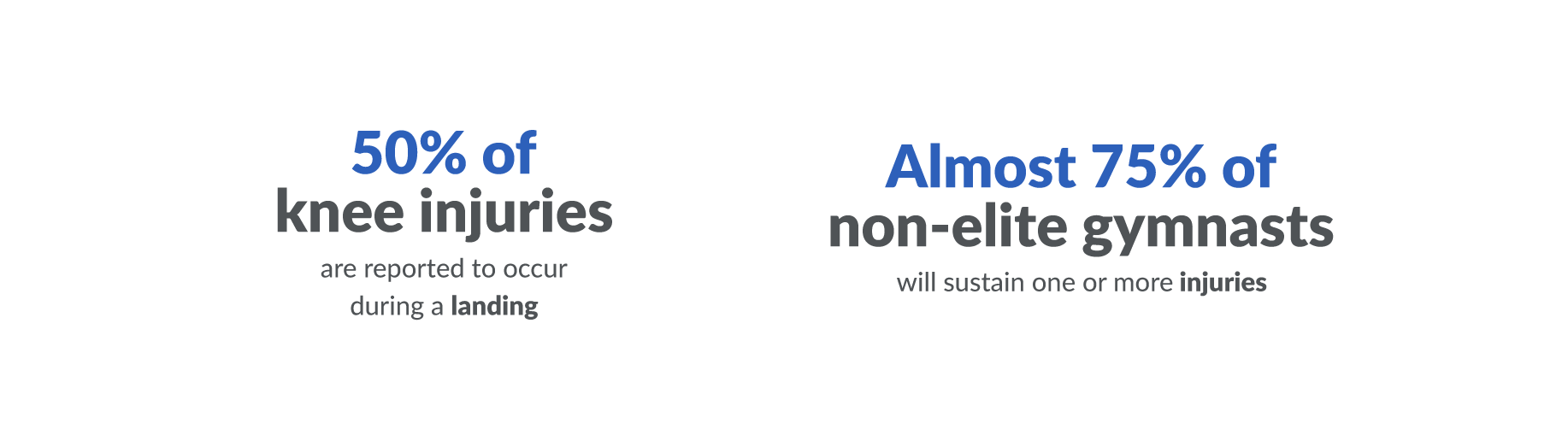 50% of
knee injuries
are reported to occur during a landing

Almost 75% of
non-elite gymnasts
will sustain one or more injuries