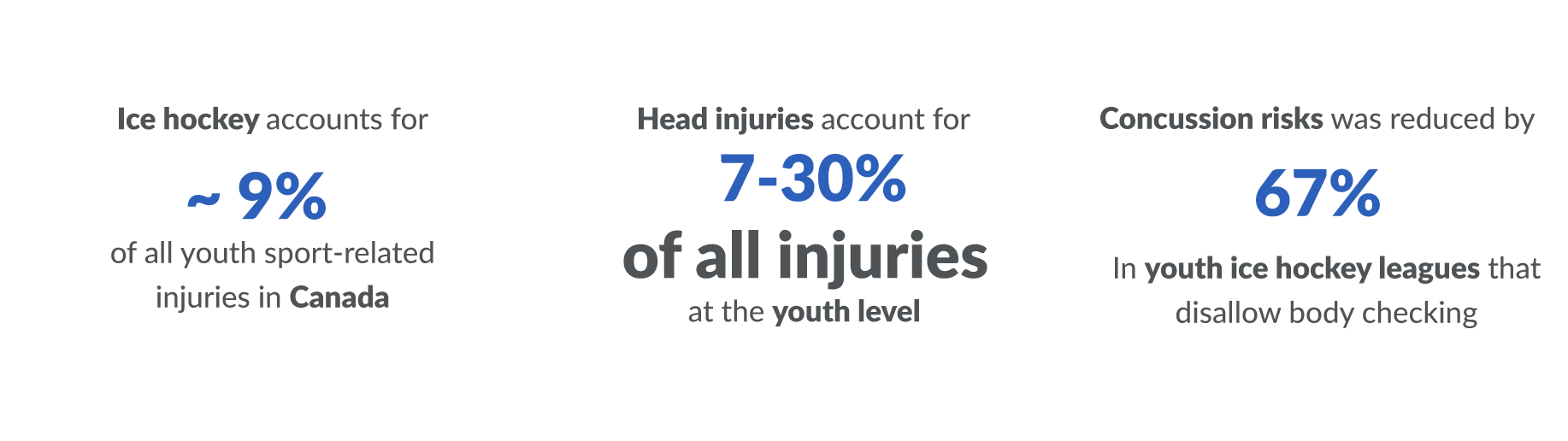 Ice hockey accounts for
~ 9%
of all youth sport-related injuries in Canada

Head injuries account for
7-30%
of all injuries
at the youth level

Concussion risks was reduced by
67%
In youth ice hockey leagues that disallow body checking