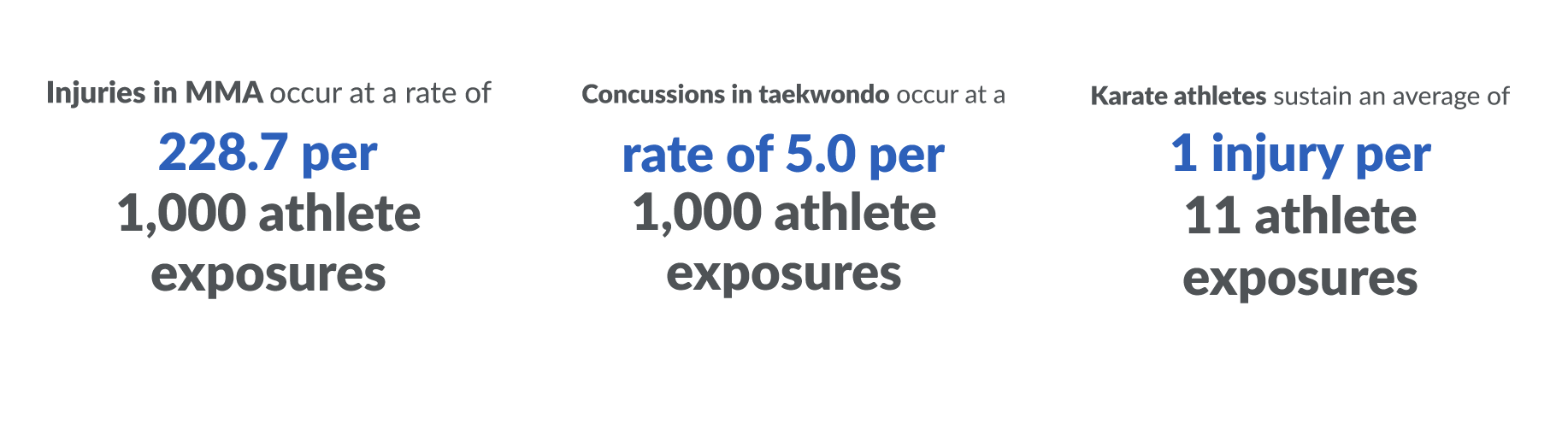 Injuries in MMA occur at a rate of

228.7 per
1,000 athlete
exposures

Concussions in taekwondo occur at a

rate of 5.0 per
1,000 athlete
exposures

Karate athletes sustain an average of

1 injury per
11 athlete
exposures