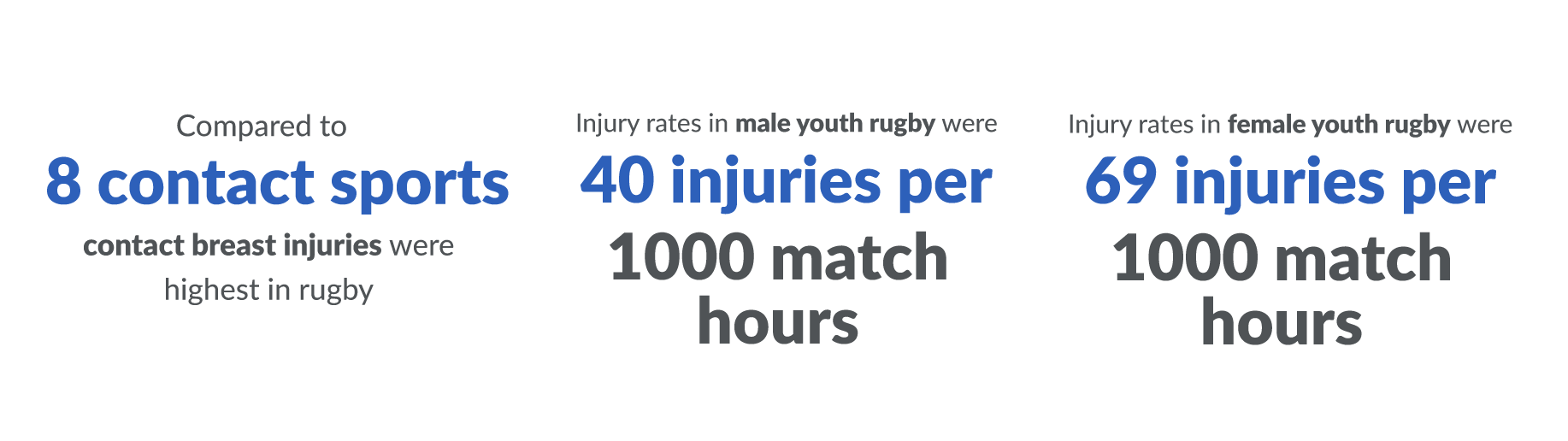 Compared to
8 contact sports
contact breast injuries were highest in rugby

Injury rates in male youth rugby were
40 injuries per
1000 match hours

Injury rates in female youth rugby were
69 injuries per
1000 match hours