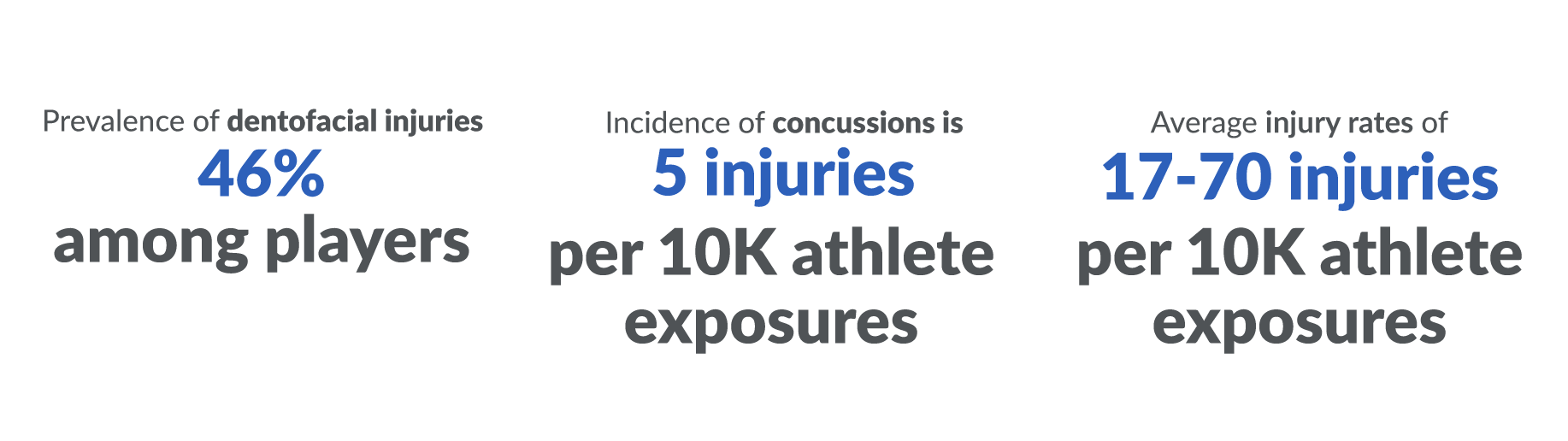 Prevalence of dentofacial injuries
46%
among players

Incidence of concussions is
5 injuries
per 10K athlete exposures

Average injury rates of
17-70 injuries
per 10K athlete exposures